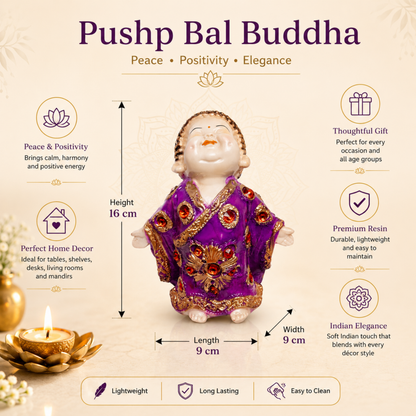 Pushp Bal Buddha

Peace • Positivity • Elegance

Peace & Positivity

Brings calm, harmony and positive energy

Perfect Home Decor

Ideal for tables, shelves, desks, living rooms and mandirs

Height
16 cm

Length
9 cm

Width
9 cm

Thoughtful Gift

Perfect for every occasion and all age groups

Premium Resin

Durable, lightweight and easy to maintain

Indian Elegance

Soft Indian touch that blends with every décor style

Lightweight

Long Lasting

Easy to Clean