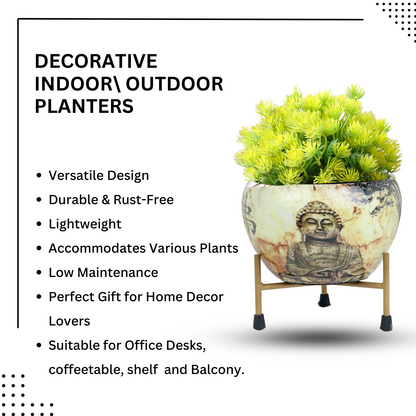 DECORATIVE INDOOR\ OUTDOOR PLANTERS

• Versatile Design
• Durable & Rust-Free
• Lightweight
• Accommodates Various Plants
• Low Maintenance
• Perfect Gift for Home Decor Lovers
• Suitable for Office Desks, coffeetable, shelf and Balcony.