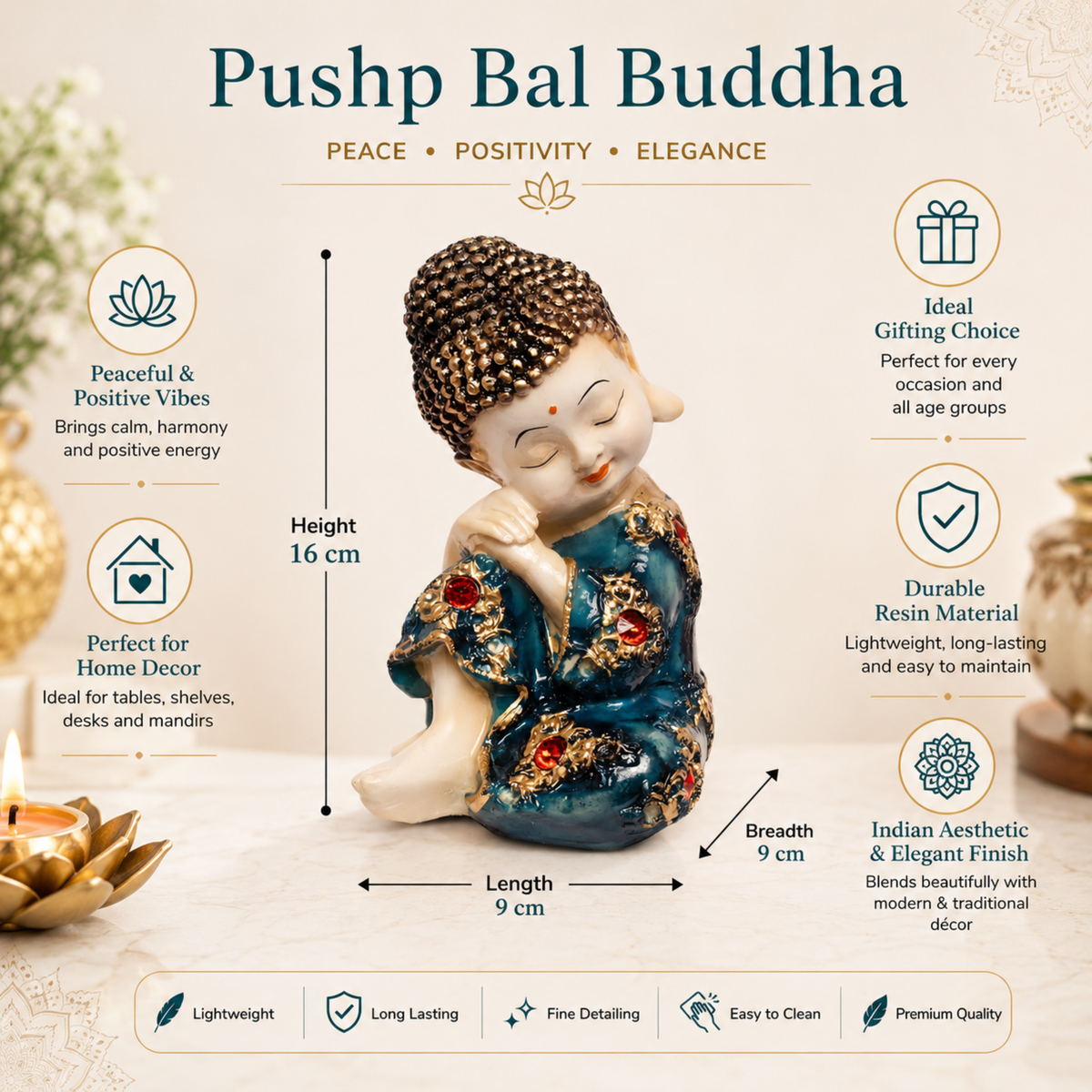 Pushp Bal Buddha

PEACE • POSITIVITY • ELEGANCE

Peaceful & Positive Vibes

Brings calm, harmony and positive energy

Perfect for Home Decor

Ideal for tables, shelves, desks and mandirs

Height
16 cm

Length
9 cm

Breadth
9 cm

Ideal Gifting Choice

Perfect for every occasion and all age groups

Durable Resin Material

Lightweight, long-lasting and easy to maintain

Indian Aesthetic & Elegant Finish

Blends beautifully with modern & traditional décor

Lightweight

Long Lasting

Fine Detailing

Easy to Clean

Premium Quality